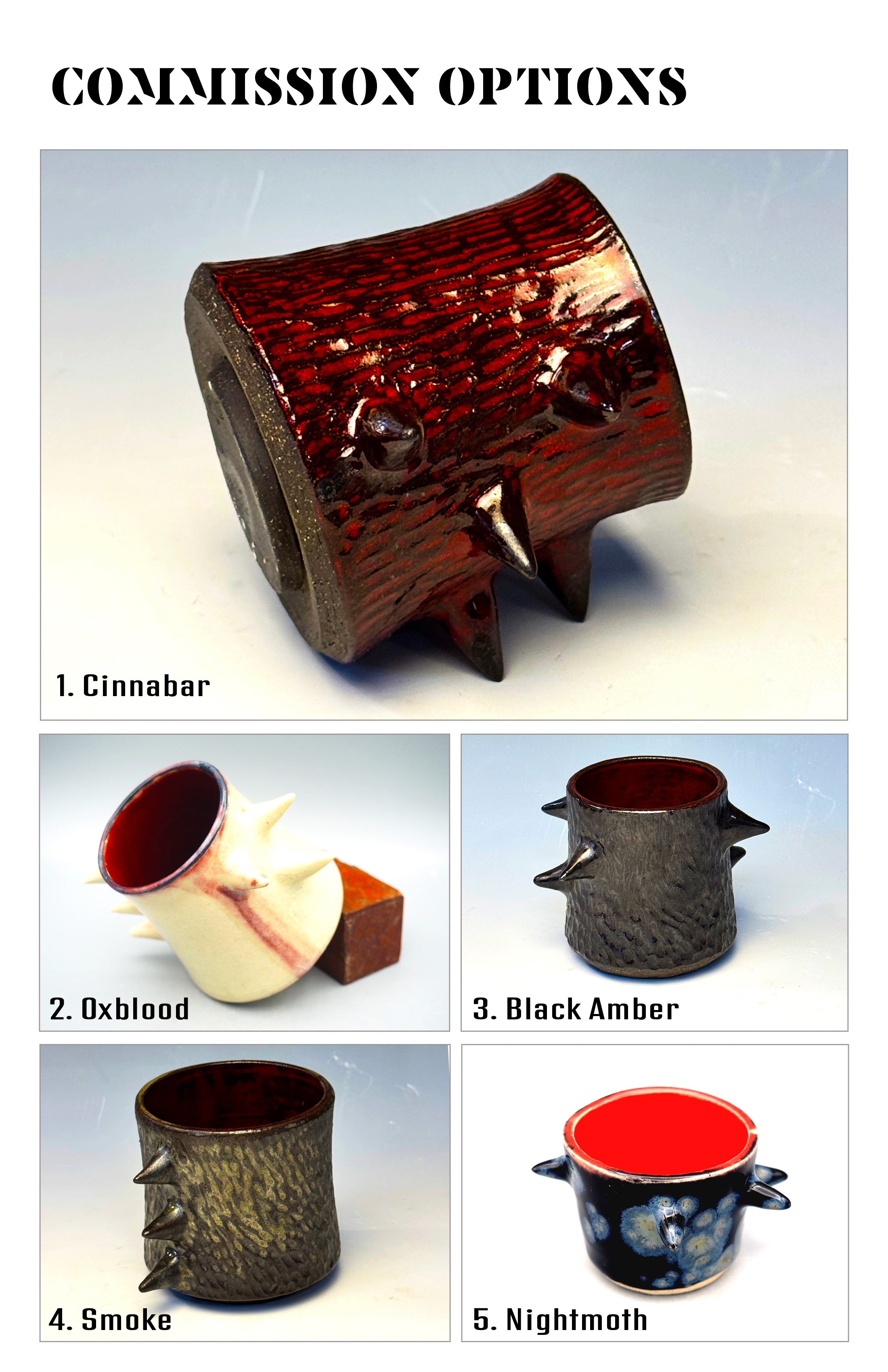 COMMISSION OPTIONS

1. Cinnabar

2. Oxblood

3. Black Amber

4. Smoke

5. Nightmoth